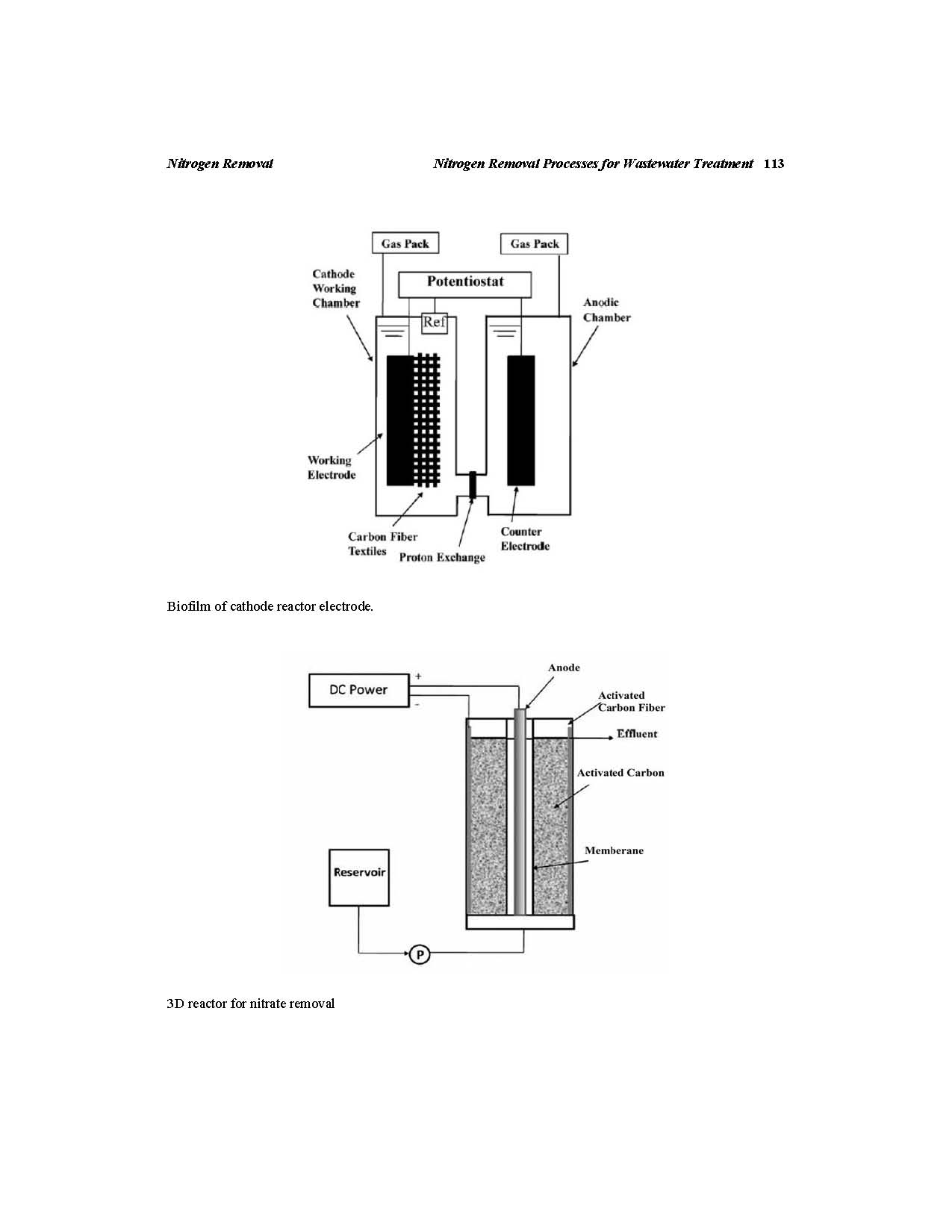 Nitrogen Removal

Nitrogen Removal Processes for Wastewater Treatment 113

Gas Pack

Gas Pack

Potentiostat

Cathode Working Chamber

Ref

Anodic Chamber

Working Electrode

Carbon Fiber Textiles

Proton Exchange

Counter Electrode

Biofilm of cathode reactor electrode.

DC Power

+

-

Anode

Activated Carbon Fiber

Effluent

Activated Carbon

Memberane

Reservoir

P

3D reactor for nitrate removal